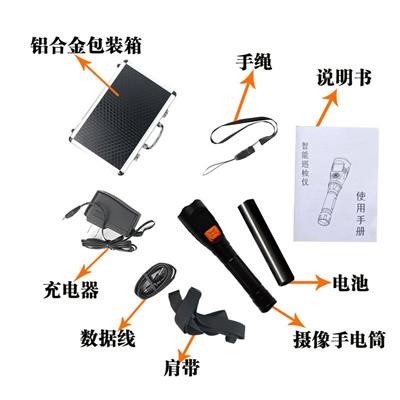 铝合金包装箱

手绳

说明书

智能巡检仪

使用手册

充电器

电池

数据线

摄像手电筒

肩带